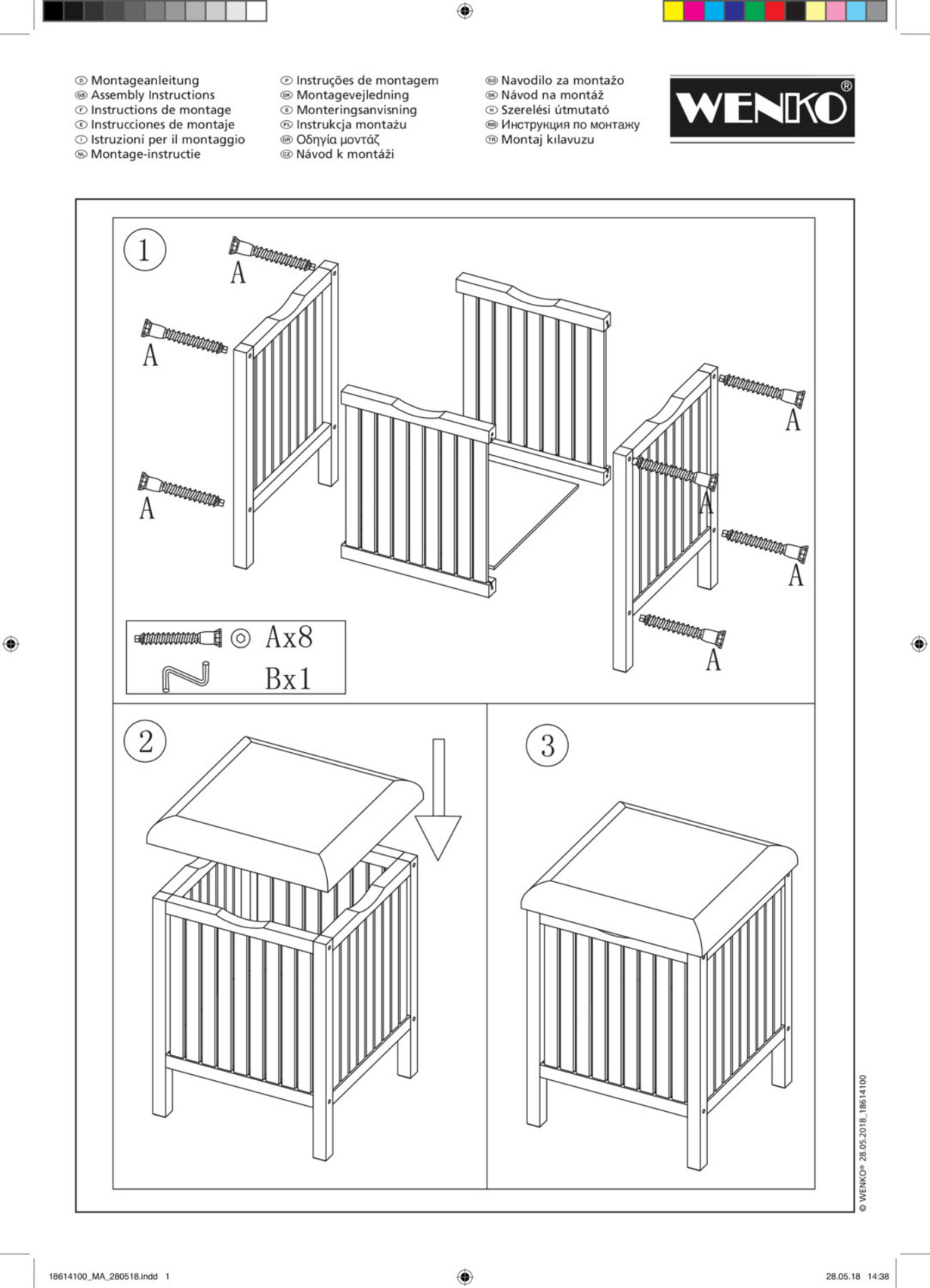 Ⓓ Montageanleitung
ⒼⒷ Assembly Instructions
Ⓕ Instructions de montage
Ⓔ Instrucciones de montaje
Ⓘ Istruzioni per il montaggio
ⓃⓁ Montage-instructie

Ⓟ Instruções de montagem
ⒹⓀ Montagevejledning
Ⓢ Monteringsanvisning
ⓅⓁ Instrukcja montażu
ⒼⓇ Οδηγία μοντάζ
ⒸⓏ Návod k montáži

ⓈⓁⓄ Navodilo za montažo
ⓈⓀ Návod na montáž
Ⓗ Szerelési útmutató
ⓇⓊⓈ Инструкция по монтажу
ⓉⓇ Montaj kılavuzu

WENKO®

1

A
A
A
A
A
A
A

Ax8
Bx1

2

3

© WENKO® 28.05.2018_18614100

18614100_MA_280518.indd 1

28.05.18 14:38